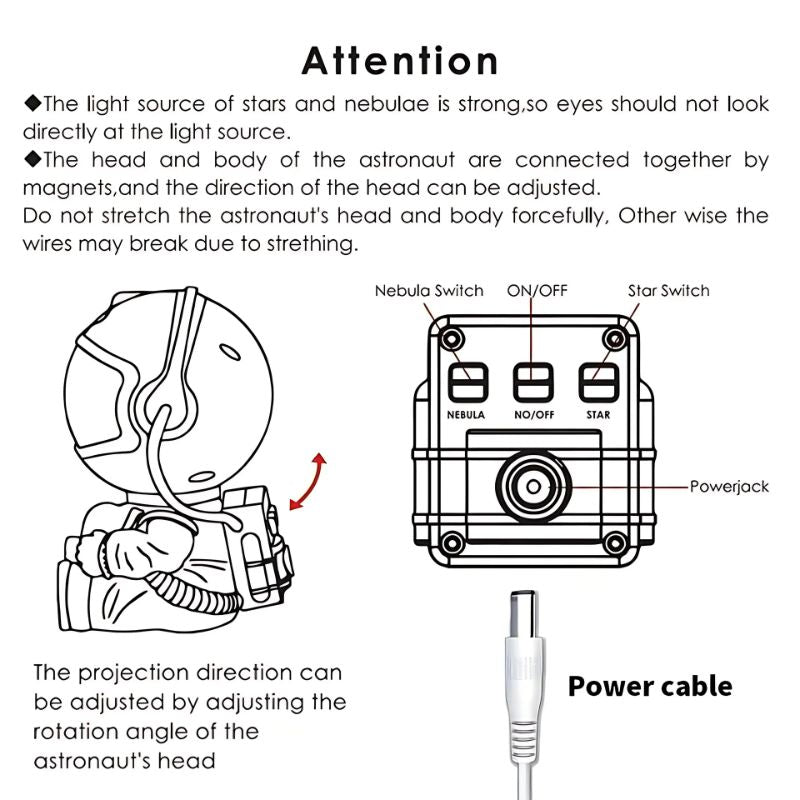 Attention

◆The light source of stars and nebulae is strong,so eyes should not look directly at the light source.

◆The head and body of the astronaut are connected together by magnets,and the direction of the head can be adjusted.
Do not stretch the astronaut's head and body forcefully, Other wise the wires may break due to strething.

Nebula Switch
ON/OFF
Star Switch

NEBULA
NO/OFF
STAR

Powerjack

The projection direction can be adjusted by adjusting the rotation angle of the astronaut's head

Power cable