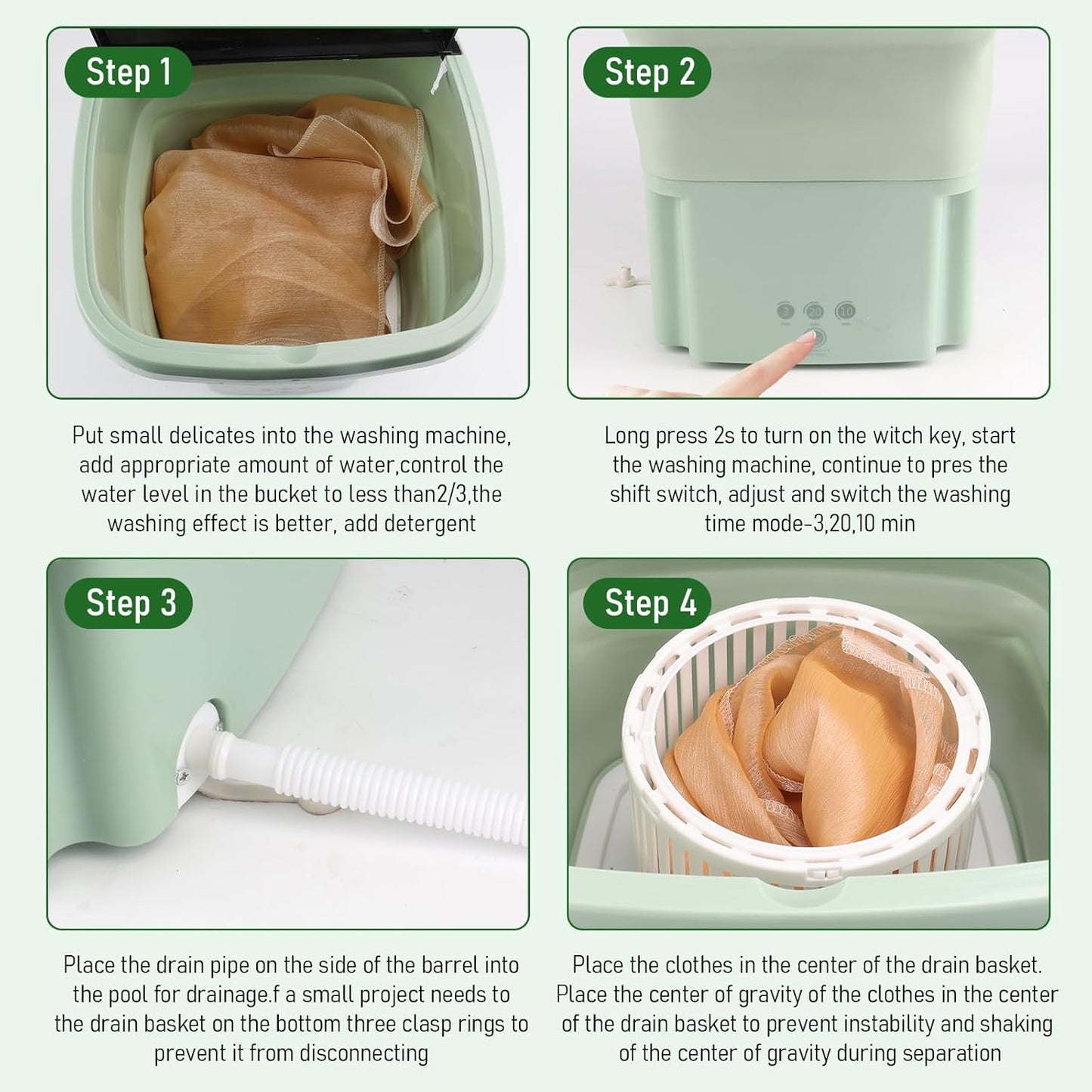 Step 1

Put small delicates into the washing machine, add appropriate amount of water,control the water level in the bucket to less than2/3,the washing effect is better, add detergent

Step 2

3 20 10

Long press 2s to turn on the witch key, start the washing machine, continue to pres the shift switch, adjust and switch the washing time mode-3,20,10 min

Step 3

Place the drain pipe on the side of the barrel into the pool for drainage.f a small project needs to the drain basket on the bottom three clasp rings to prevent it from disconnecting

Step 4

Place the clothes in the center of the drain basket. Place the center of gravity of the clothes in the center of the drain basket to prevent instability and shaking of the center of gravity during separation