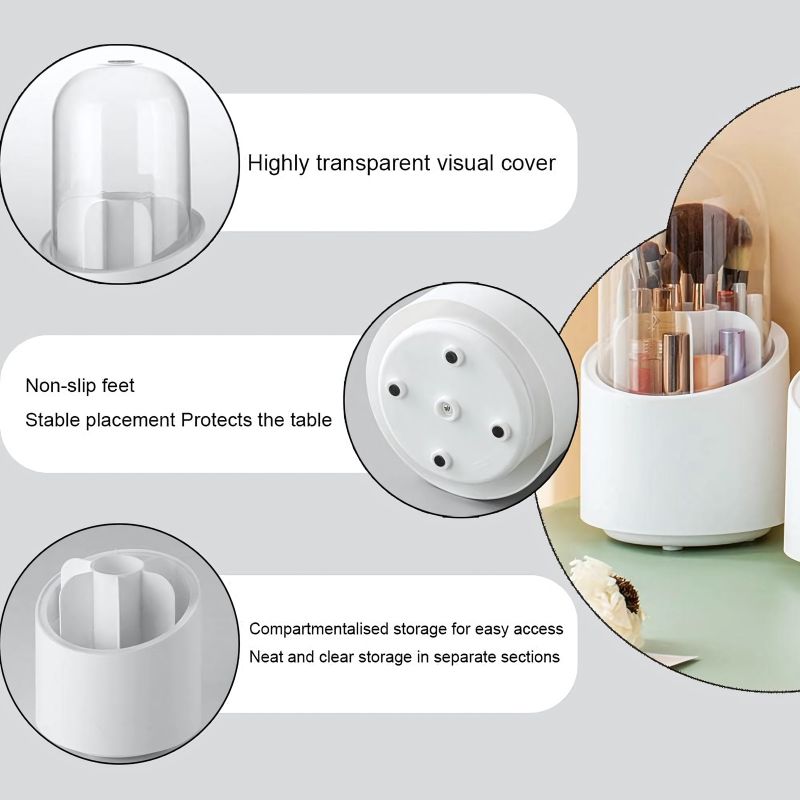 Highly transparent visual cover

Non-slip feet
Stable placement Protects the table

Compartmentalised storage for easy access
Neat and clear storage in separate sections