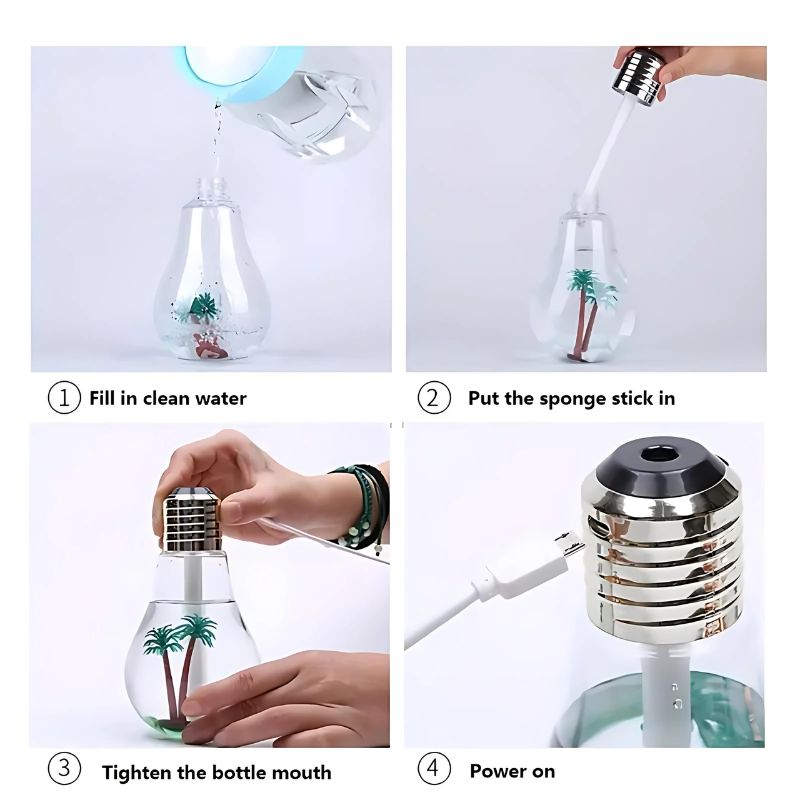 ① Fill in clean water

② Put the sponge stick in

③ Tighten the bottle mouth

④ Power on