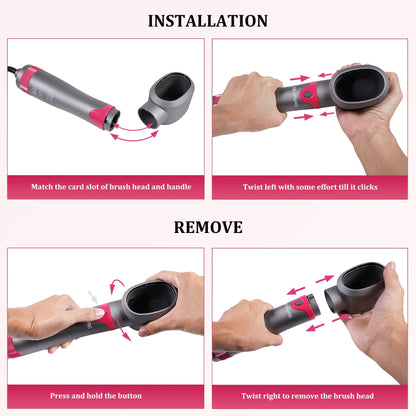 INSTALLATION

Match the card slot of brush head and handle

Twist left with some effort till it clicks

REMOVE

Press and hold the button

Twist right to remove the brush head