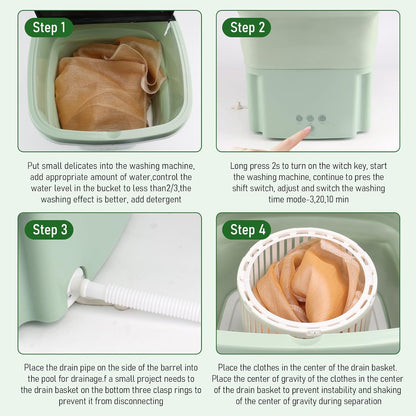 Step 1

Put small delicates into the washing machine, add appropriate amount of water,control the water level in the bucket to less than2/3,the washing effect is better, add detergent

Step 2

Long press 2s to turn on the witch key, start the washing machine, continue to pres the shift switch, adjust and switch the washing time mode-3,20,10 min

Step 3

Place the drain pipe on the side of the barrel into the pool for drainage.f a small project needs to the drain basket on the bottom three clasp rings to prevent it from disconnecting

Step 4

Place the clothes in the center of the drain basket. Place the center of gravity of the clothes in the center of the drain basket to prevent instability and shaking of the center of gravity during separation